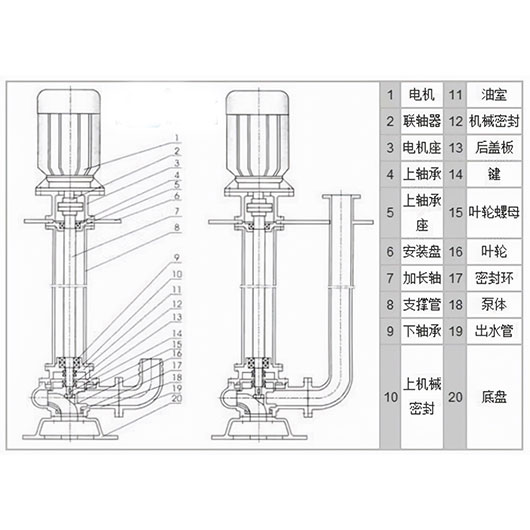 1
2
3
4
5
6
7
8
9
10
11
12
13
14
15
16
17
18
19
20

| 1 | 电机 | 11 | 油室 |
|---|---|---|---|
| 2 | 联轴器 | 12 | 机械密封 |
| 3 | 电机座 | 13 | 后盖板 |
| 4 | 上轴承 | 14 | 键 |
| 5 | 上轴承座 | 15 | 叶轮螺母 |
| 6 | 安装盘 | 16 | 叶轮 |
| 7 | 加长轴 | 17 | 密封环 |
| 8 | 支撑管 | 18 | 泵体 |
| 9 | 下轴承 | 19 | 出水管 |
| 10 | 上机械密封 | 20 | 底盘 |